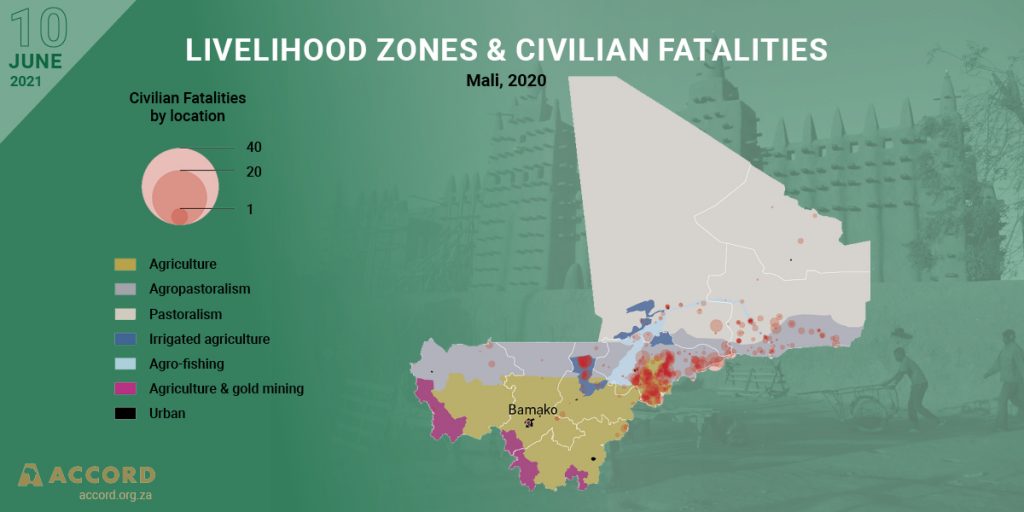 10
JUNE
2021

LIVELIHOOD ZONES & CIVILIAN FATALITIES
Mali, 2020

Civilian Fatalities
by location

40
20
1

Agriculture
Agropastoralism
Pastoralism
Irrigated agriculture
Agro-fishing
Agriculture & gold mining
Urban

Bamako

ACCORD
accord.org.za