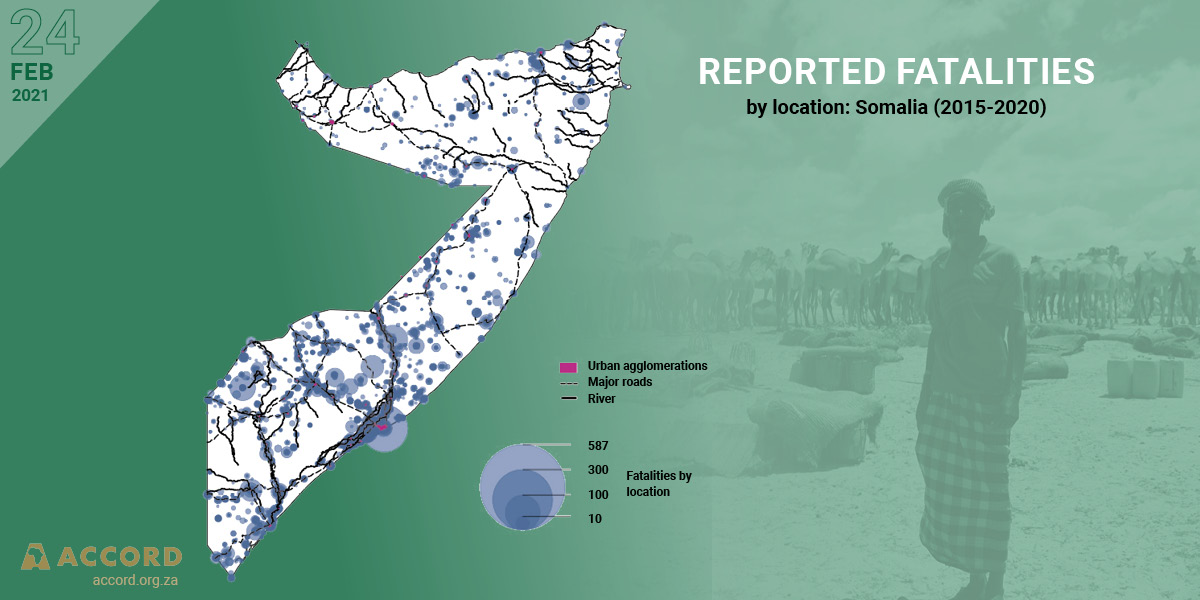 24
FEB
2021

REPORTED FATALITIES
by location: Somalia (2015-2020)

Urban agglomerations
Major roads
River

587
300
100
10
Fatalities by location

ACCORD
accord.org.za